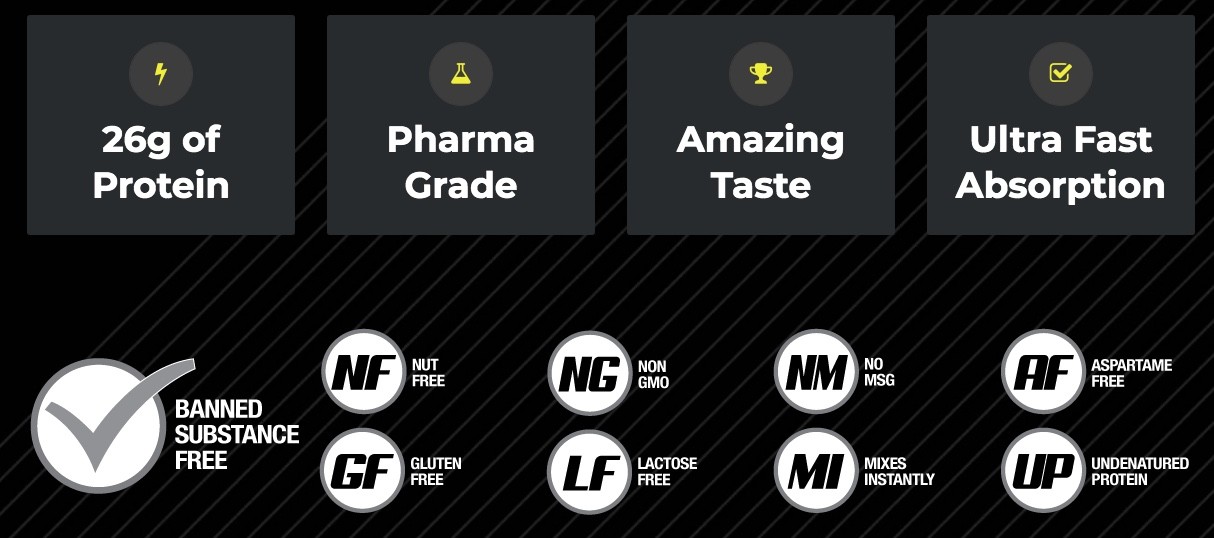 26g of Protein

Pharma Grade

Amazing Taste

Ultra Fast Absorption

BANNED SUBSTANCE FREE

NF NUT FREE

NG NON GMO

NM NO MSG

AF ASPARTAME FREE

GF GLUTEN FREE

LF LACTOSE FREE

MI MIXES INSTANTLY

UP UNDENATURED PROTEIN